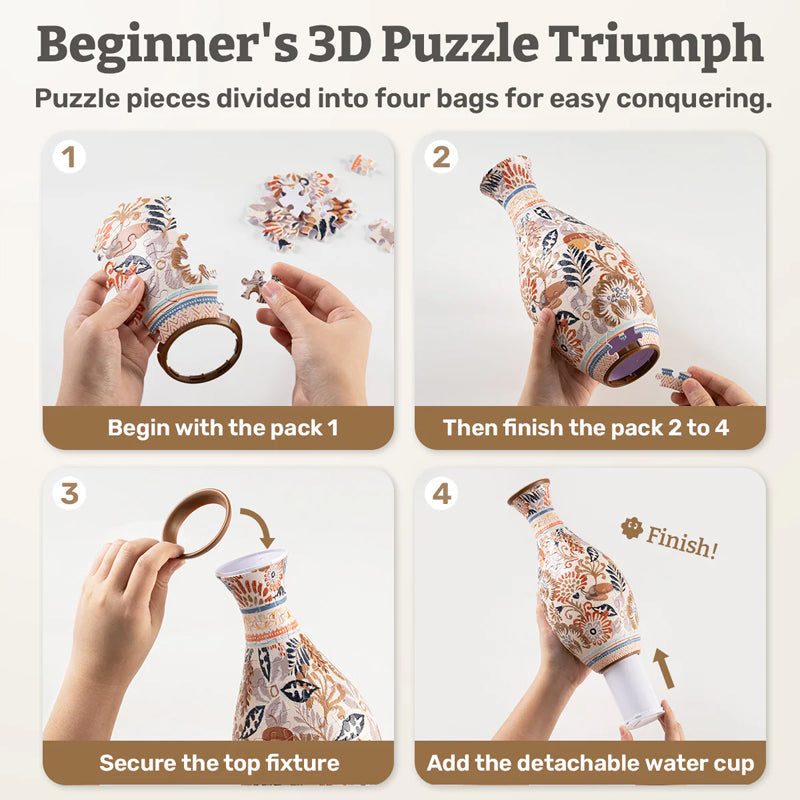 Beginner's 3D Puzzle Triumph

Puzzle pieces divided into four bags for easy conquering.

1

Begin with the pack 1

2

Then finish the pack 2 to 4

3

Secure the top fixture

4

Finish!

Add the detachable water cup