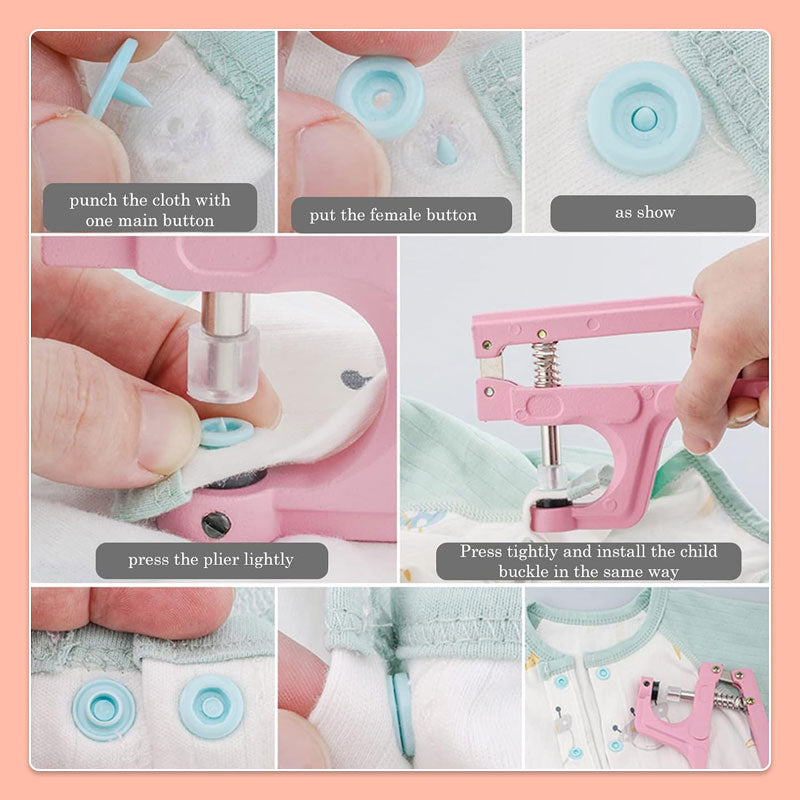 punch the cloth with one main button

put the female button

as show

press the plier lightly

Press tightly and install the child buckle in the same way